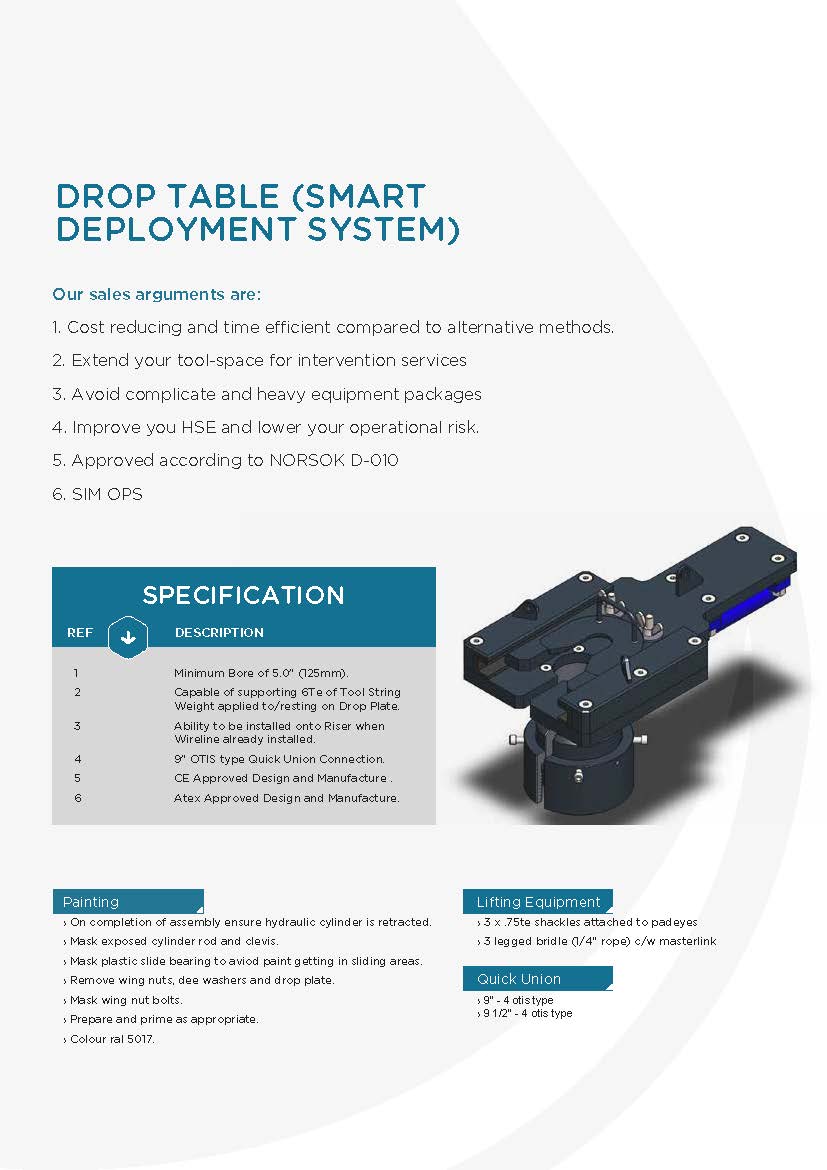 DROP TABLE (SMART DEPLOYMENT SYSTEM)

Our sales arguments are:

1. Cost reducing and time efficient compared to alternative methods.

2. Extend your tool-space for intervention services

3. Avoid complicate and heavy equipment packages

4. Improve you HSE and lower your operational risk.

5. Approved according to NORSOK D-010

6. SIM OPS

SPECIFICATION

| REF | DESCRIPTION |
|---|---|
| 1 | Minimum Bore of 5.0" (125mm). |
| 2 | Capable of supporting 6Te of Tool String Weight applied to/resting on Drop Plate. |
| 3 | Ability to be installed onto Riser when Wireline already installed. |
| 4 | 9" OTIS type Quick Union Connection. |
| 5 | CE Approved Design and Manufacture . |
| 6 | Atex Approved Design and Manufacture. |

Painting

› On completion of assembly ensure hydraulic cylinder is retracted.
› Mask exposed cylinder rod and clevis.
› Mask plastic slide bearing to aviod paint getting in sliding areas.
› Remove wing nuts, dee washers and drop plate.
› Mask wing nut bolts.
› Prepare and prime as appropriate.
› Colour ral 5017.

Lifting Equipment

› 3 x .75te shackles attached to padeyes
› 3 legged bridle (1/4" rope) c/w masterlink

Quick Union

› 9" - 4 otis type
› 9 1/2" - 4 otis type